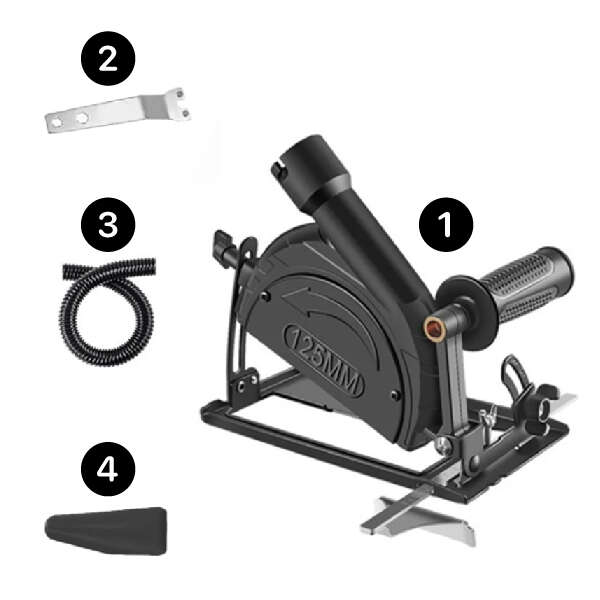 2

3

1

125MM

4